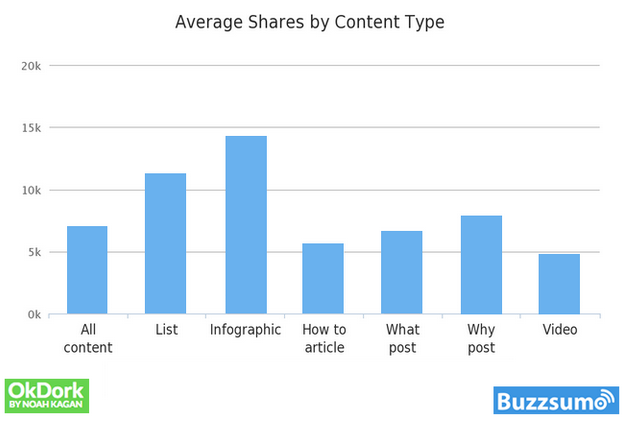 Average Shares by Content Type

20k
15k
10k
5k
0k

All content
List
Infographic
How to article
What post
Why post
Video

OkDork BY NOAH KAGAN

Buzzsumo